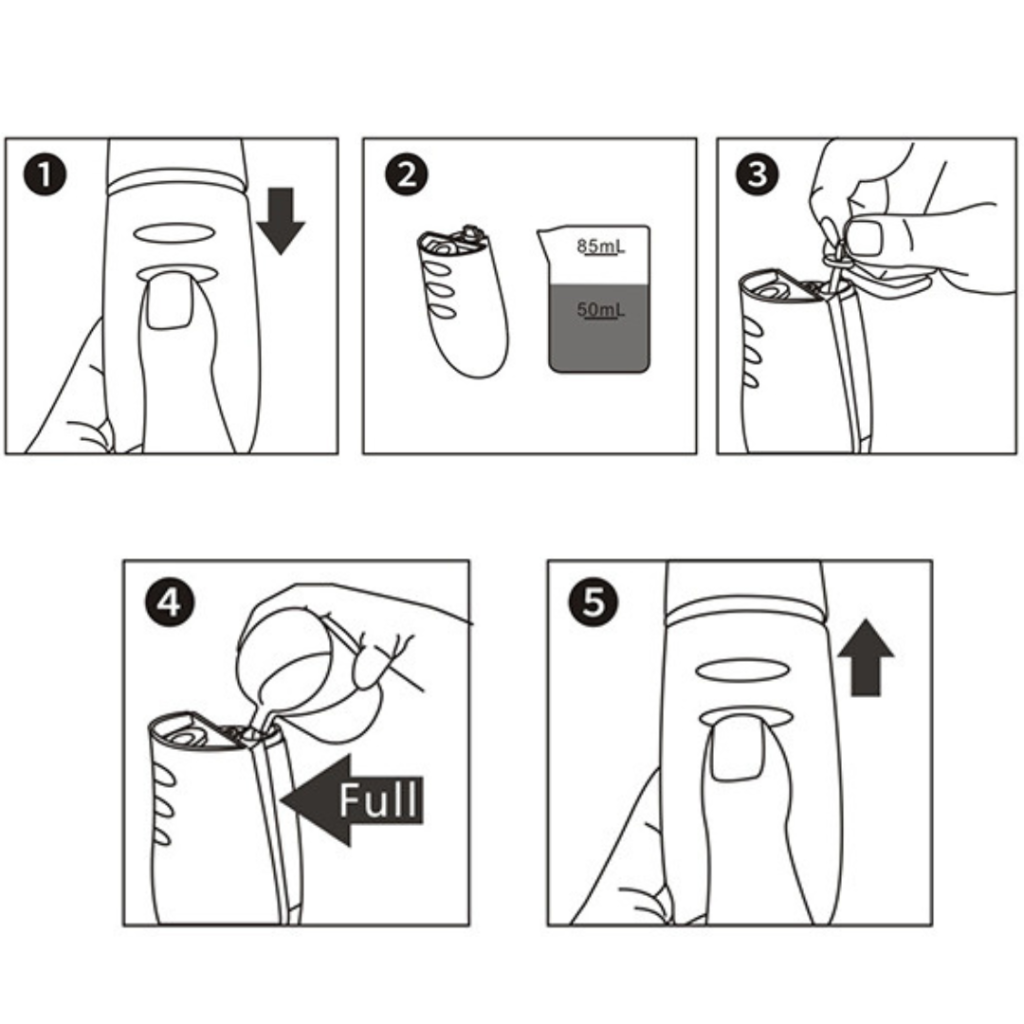 1

2

85mL

50mL

3

4

Full

5